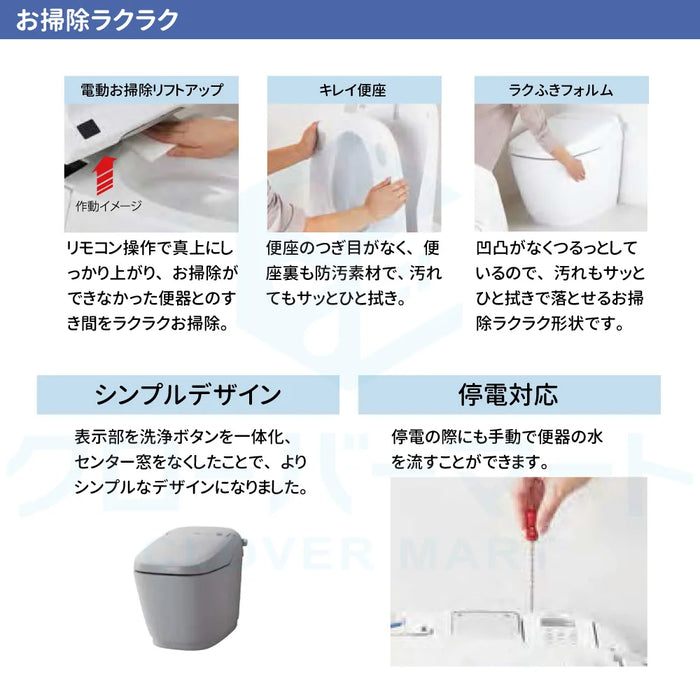 お掃除ラクラク

電動お掃除リフトアップ

作動イメージ

リモコン操作で真上にしっかり上がり、お掃除ができなかった便器とのすき間をラクラクお掃除。

キレイ便座

便座のつぎ目がなく、便座裏も防汚素材で、汚れてもサッとひと拭き。

ラクふきフォルム

凹凸がなくつるっとしているので、汚れもサッとひと拭きで落とせるお掃除ラクラク形状です。

シンプルデザイン

表示部を洗浄ボタンを一体化、センター窓をなくしたことで、よりシンプルなデザインになりました。

停電対応

停電の際にも手動で便器の水を流すことができます。

クローバーマート
CLOVER MART