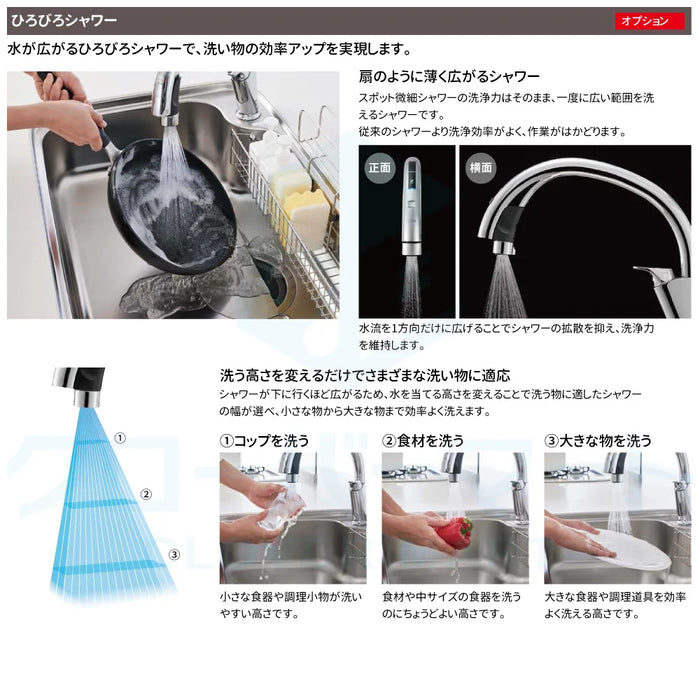 ひろびろシャワー

オプション

水が広がるひろびろシャワーで、洗い物の効率アップを実現します。

扇のように薄く広がるシャワー

スポット微細シャワーの洗浄力はそのまま、一度に広い範囲を洗えるシャワーです。
従来のシャワーより洗浄効率がよく、作業がはかどります。

正面

横面

水流を1方向だけに広げることでシャワーの拡散を抑え、洗浄力を維持します。

洗う高さを変えるだけでさまざまな洗い物に適応

シャワーが下に行くほど広がるため、水を当てる高さを変えることで洗う物に適したシャワーの幅が選べ、小さな物から大きな物まで効率よく洗えます。

①

②

③

①コップを洗う

小さな食器や調理小物が洗いやすい高さです。

②食材を洗う

食材や中サイズの食器を洗うのにちょうどよい高さです。

③大きな物を洗う

大きな食器や調理道具を効率よく洗える高さです。